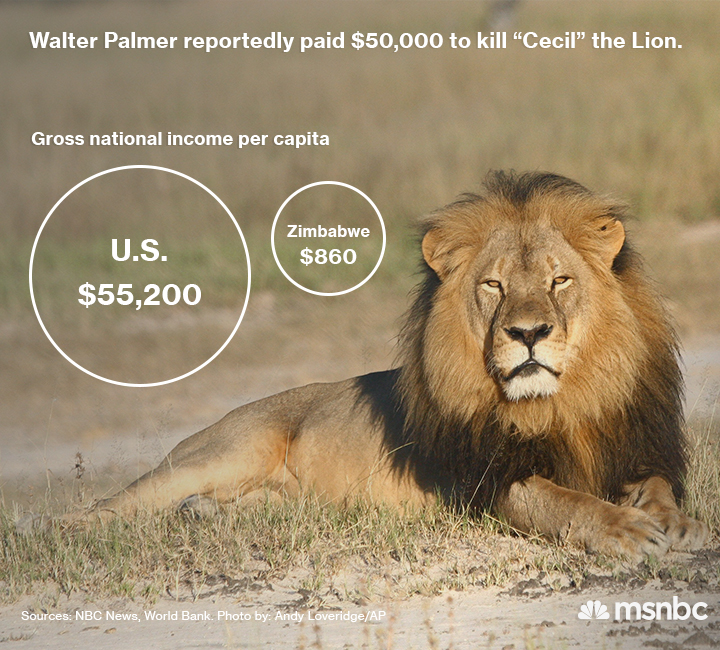 Walter Palmer reportedly paid \$50,000 to kill “Cecil” the Lion.

Gross national income per capita

U.S.
\$55,200

Zimbabwe
\$860

Sources: NBC News, World Bank. Photo by: Andy Loveridge/AP

msnbc